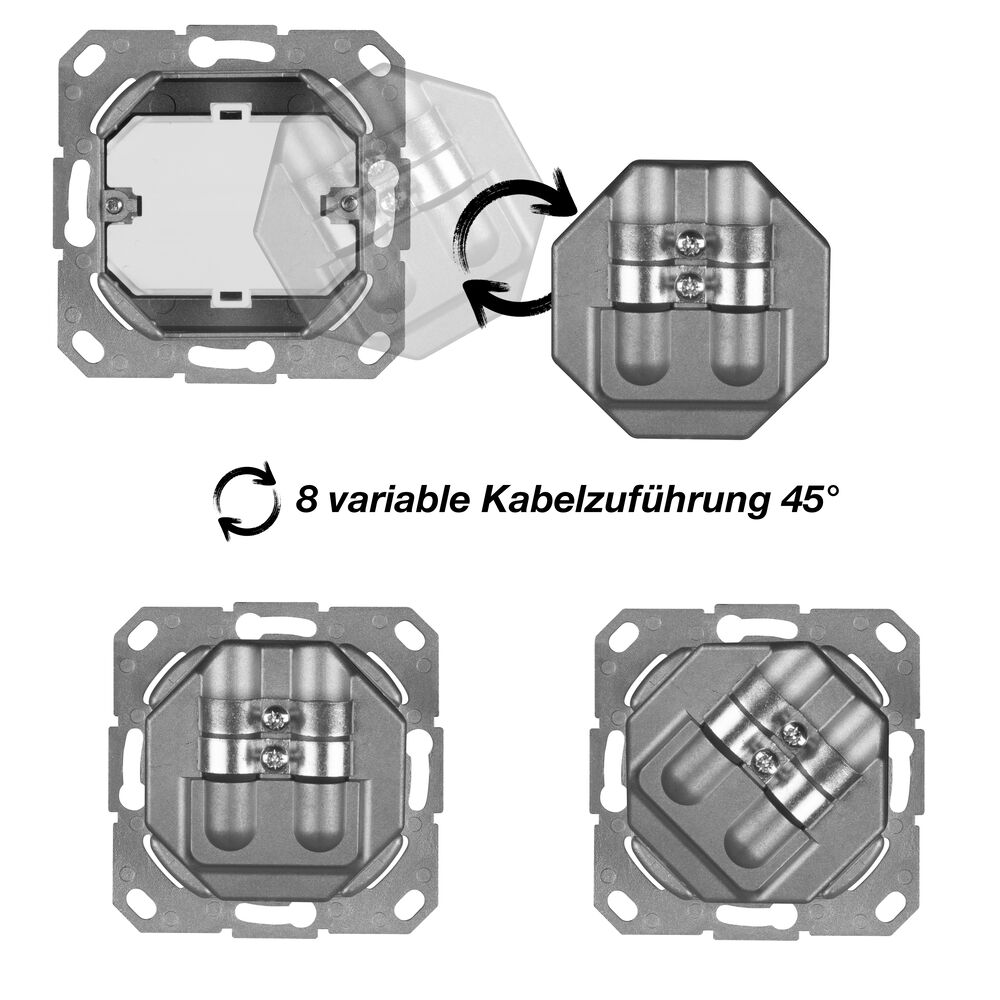 8 variable Kabelzuführung 45°